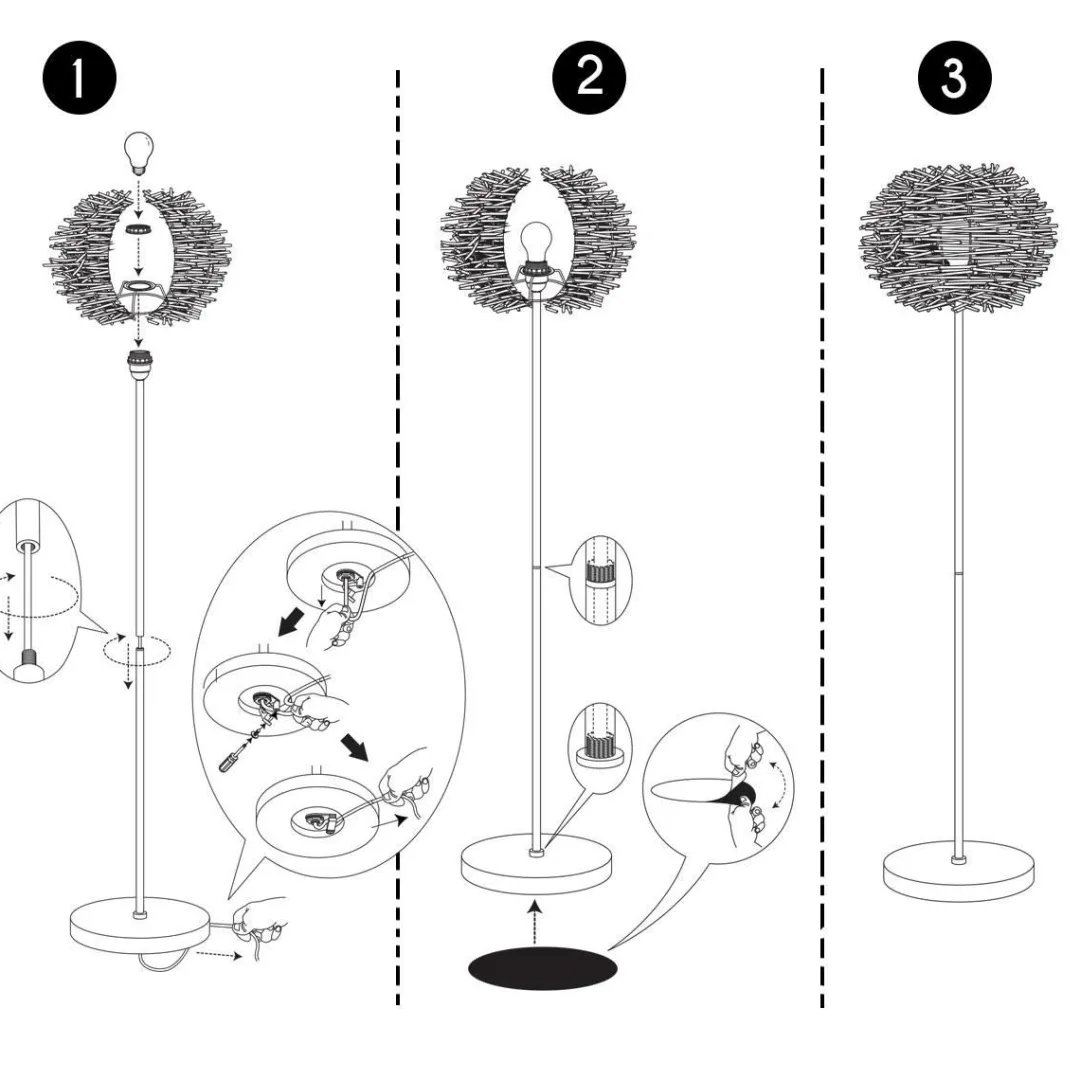 1

2

3